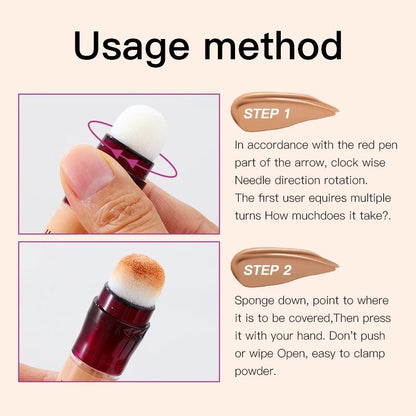 Usage method

STEP 1

In accordance with the red pen part of the arrow, clock wise Needle direction rotation. The first user equires multiple turns How muchdoes it take?.

STEP 2

Sponge down, point to where it is to be covered,Then press it with your hand. Don't push or wipe Open, easy to clamp powder.